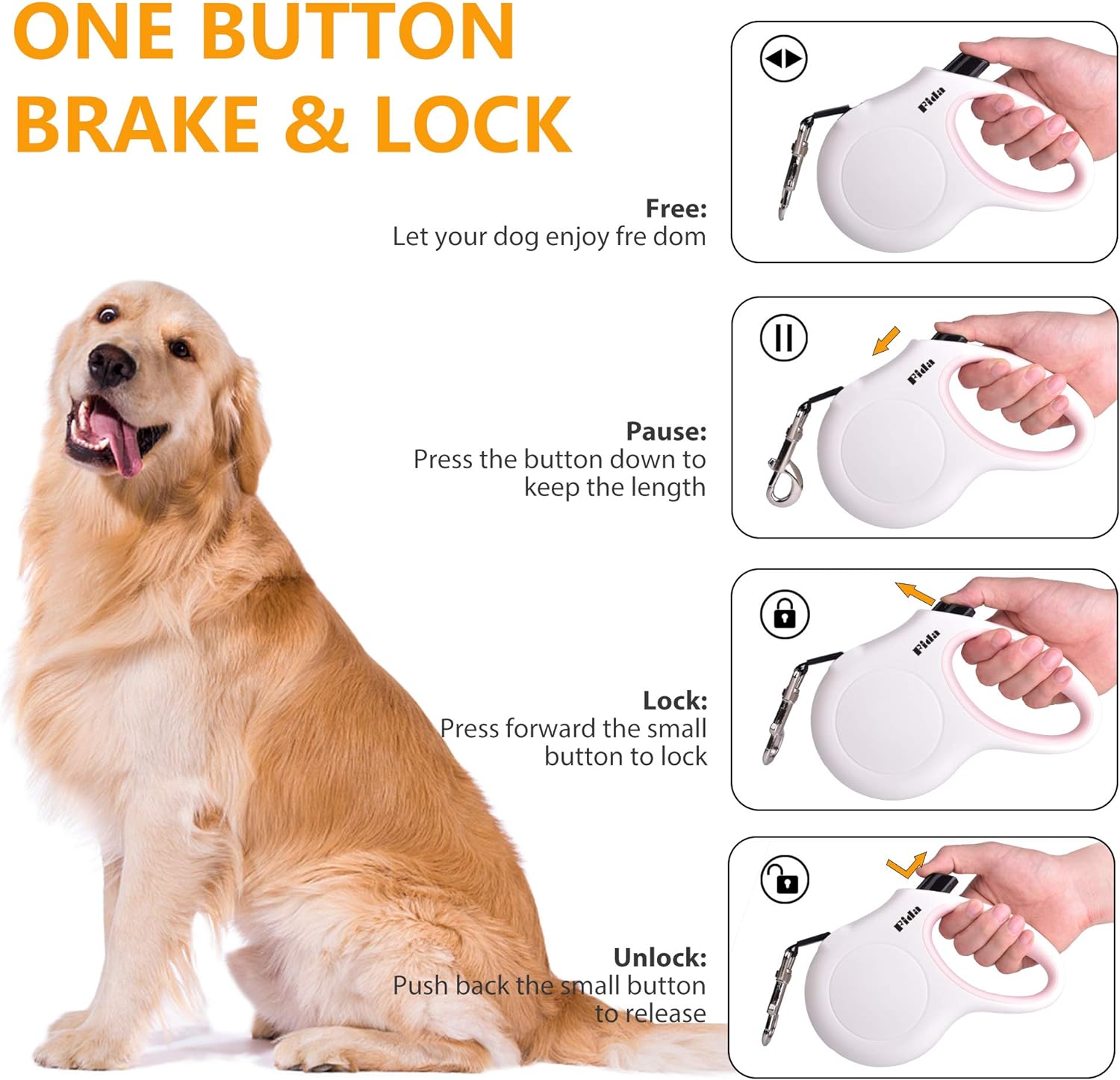 ONE BUTTON
BRAKE & LOCK

Free:
Let your dog enjoy fre dom

Fida

Pause:
Press the button down to keep the length

Fida

Lock:
Press forward the small button to lock

Fida

Unlock:
Push back the small button to release

Fida