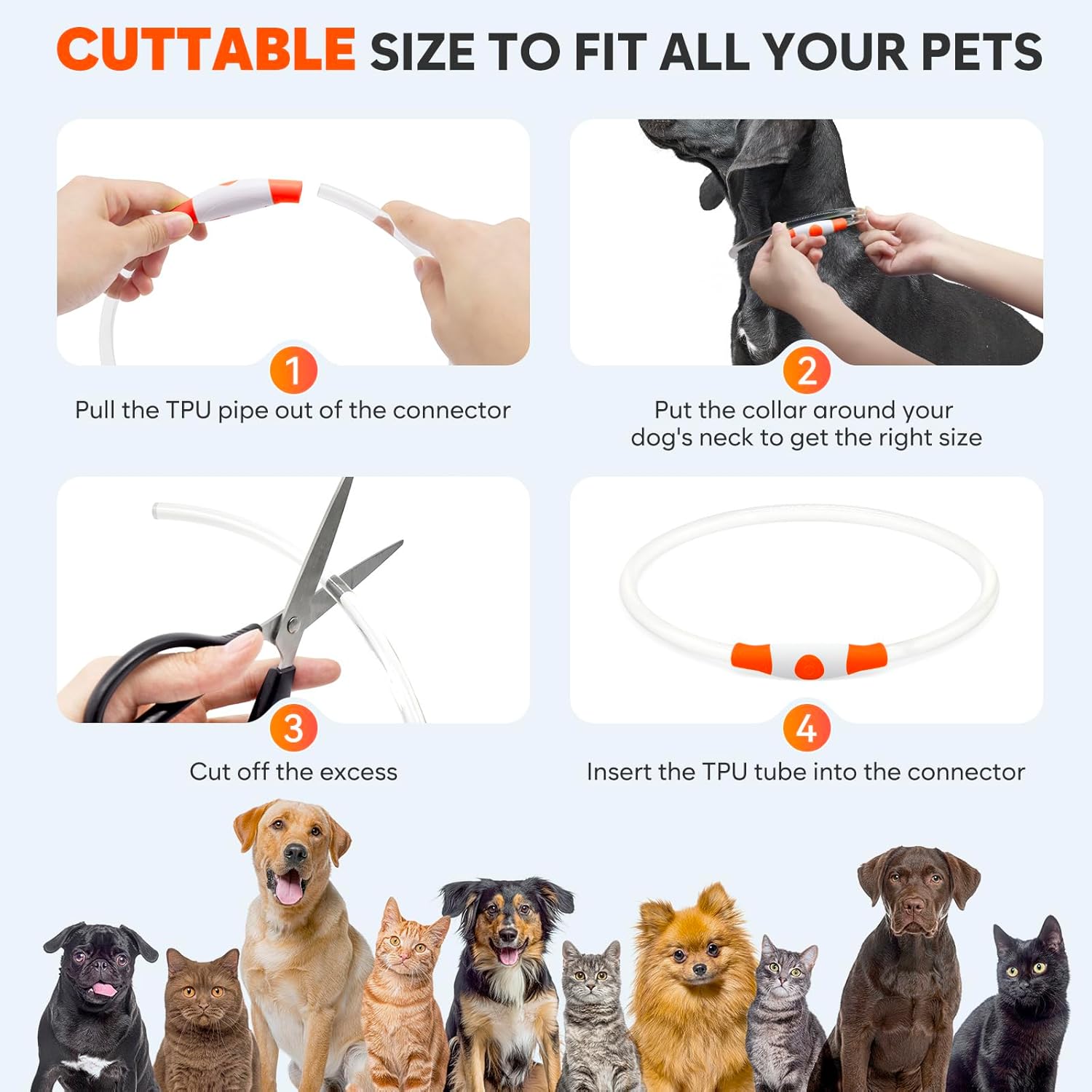 CUTTABLE SIZE TO FIT ALL YOUR PETS

1
Pull the TPU pipe out of the connector

2
Put the collar around your dog's neck to get the right size

3
Cut off the excess

4
Insert the TPU tube into the connector