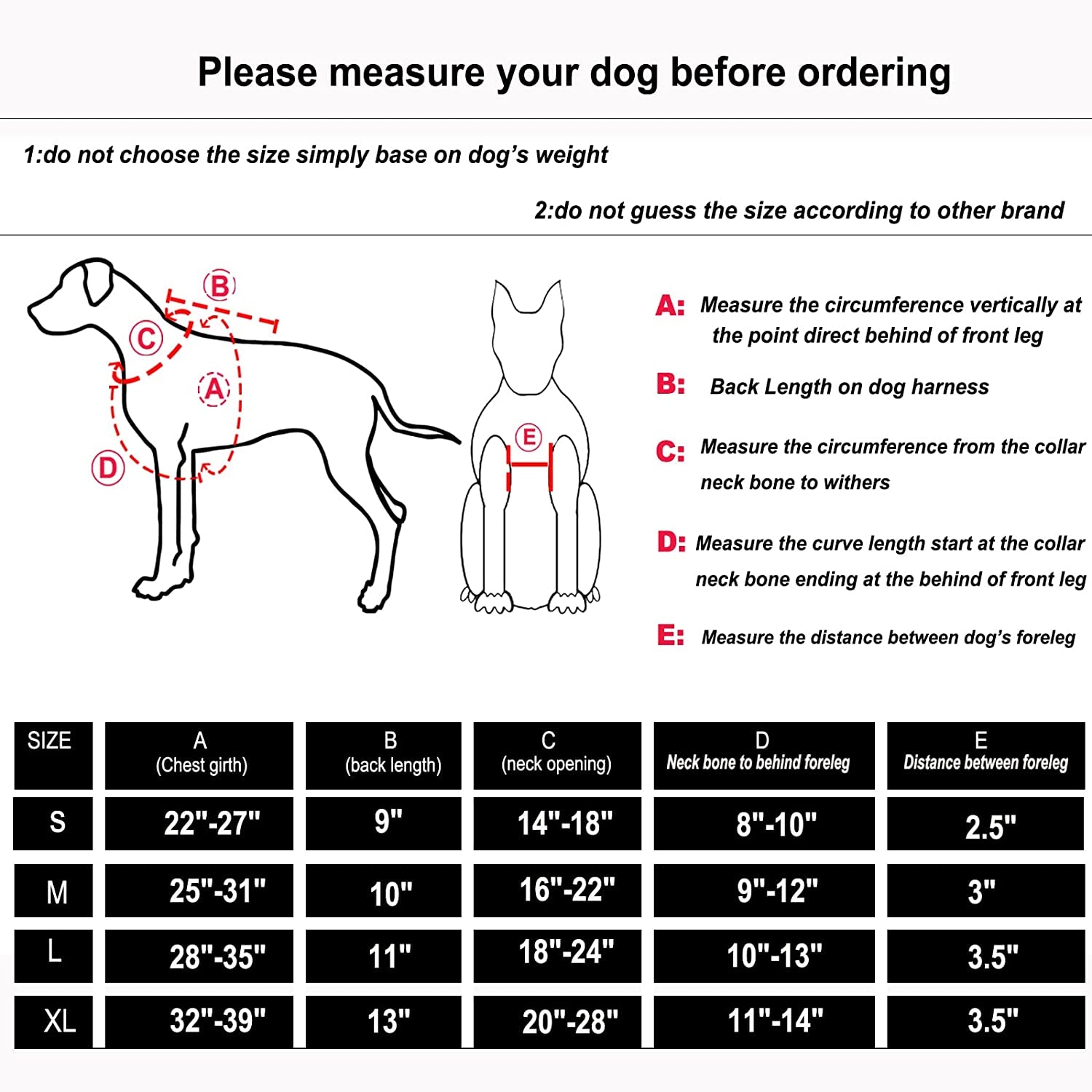 Please measure your dog before ordering

1:do not choose the size simply base on dog's weight

2:do not guess the size according to other brand

B
C
A
D
E

A: Measure the circumference vertically at the point direct behind of front leg

B: Back Length on dog harness

C: Measure the circumference from the collar neck bone to withers

D: Measure the curve length start at the collar neck bone ending at the behind of front leg

E: Measure the distance between dog's foreleg

| SIZE | A (Chest girth) | B (back length) | C (neck opening) | D Neck bone to behind foreleg | E Distance between foreleg |
|---|---|---|---|---|---|
| S | 22"-27" | 9" | 14"-18" | 8"-10" | 2.5" |
| M | 25"-31" | 10" | 16"-22" | 9"-12" | 3" |
| L | 28"-35" | 11" | 18"-24" | 10"-13" | 3.5" |
| XL | 32"-39" | 13" | 20"-28" | 11"-14" | 3.5" |